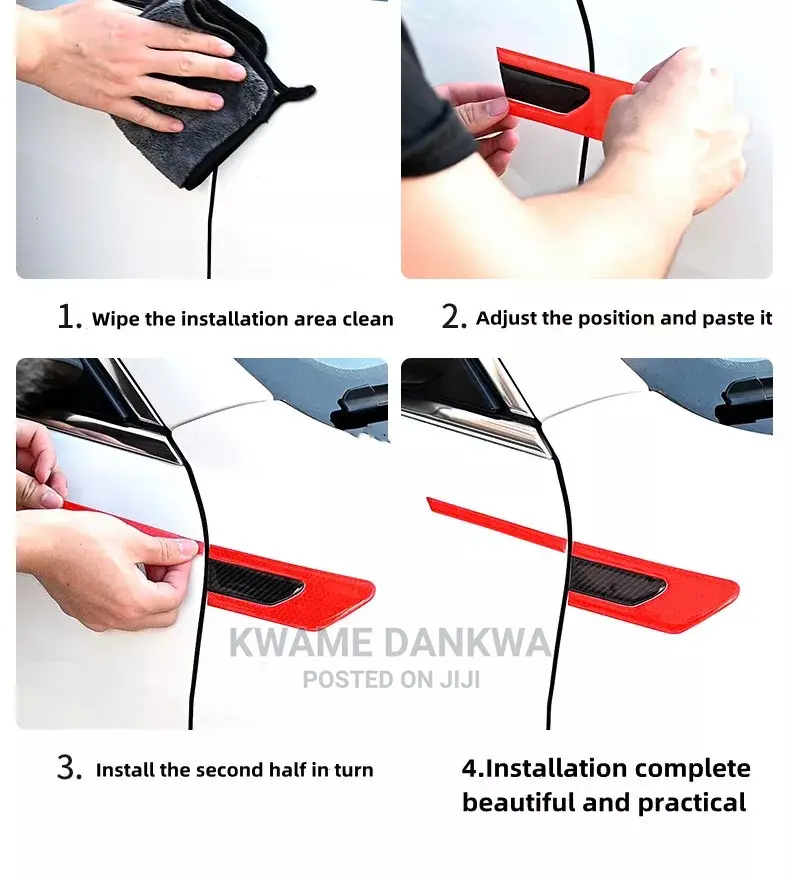 1. Wipe the installation area clean

2. Adjust the position and paste it

KWAME DANKWA
POSTED ON JIJI

3. Install the second half in turn

4.Installation complete beautiful and practical