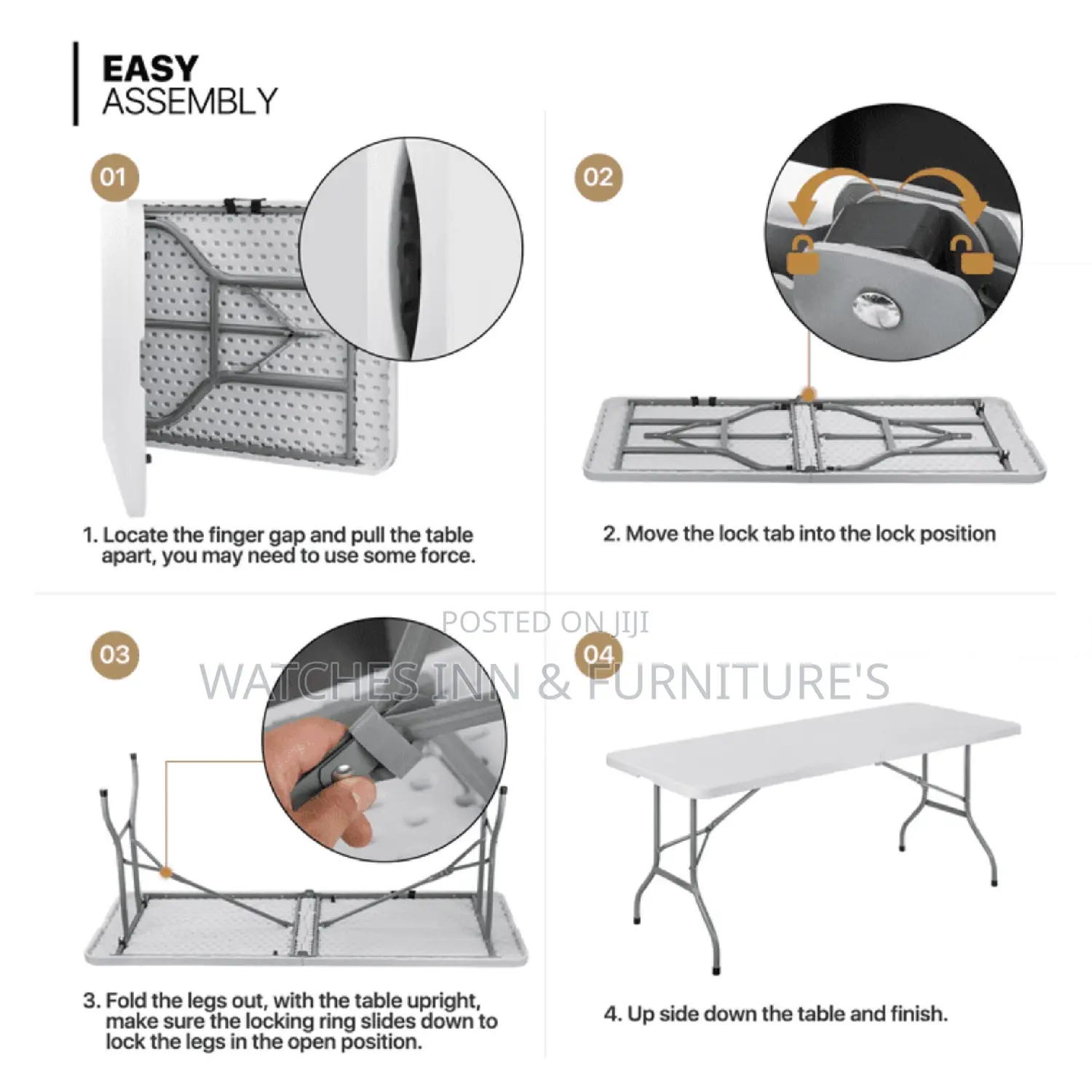 EASY
ASSEMBLY

01

1. Locate the finger gap and pull the table apart, you may need to use some force.

02

2. Move the lock tab into the lock position

POSTED ON JIJI

WATCHES INN & FURNITURE'S

03

3. Fold the legs out, with the table upright, make sure the locking ring slides down to lock the legs in the open position.

04

4. Up side down the table and finish.