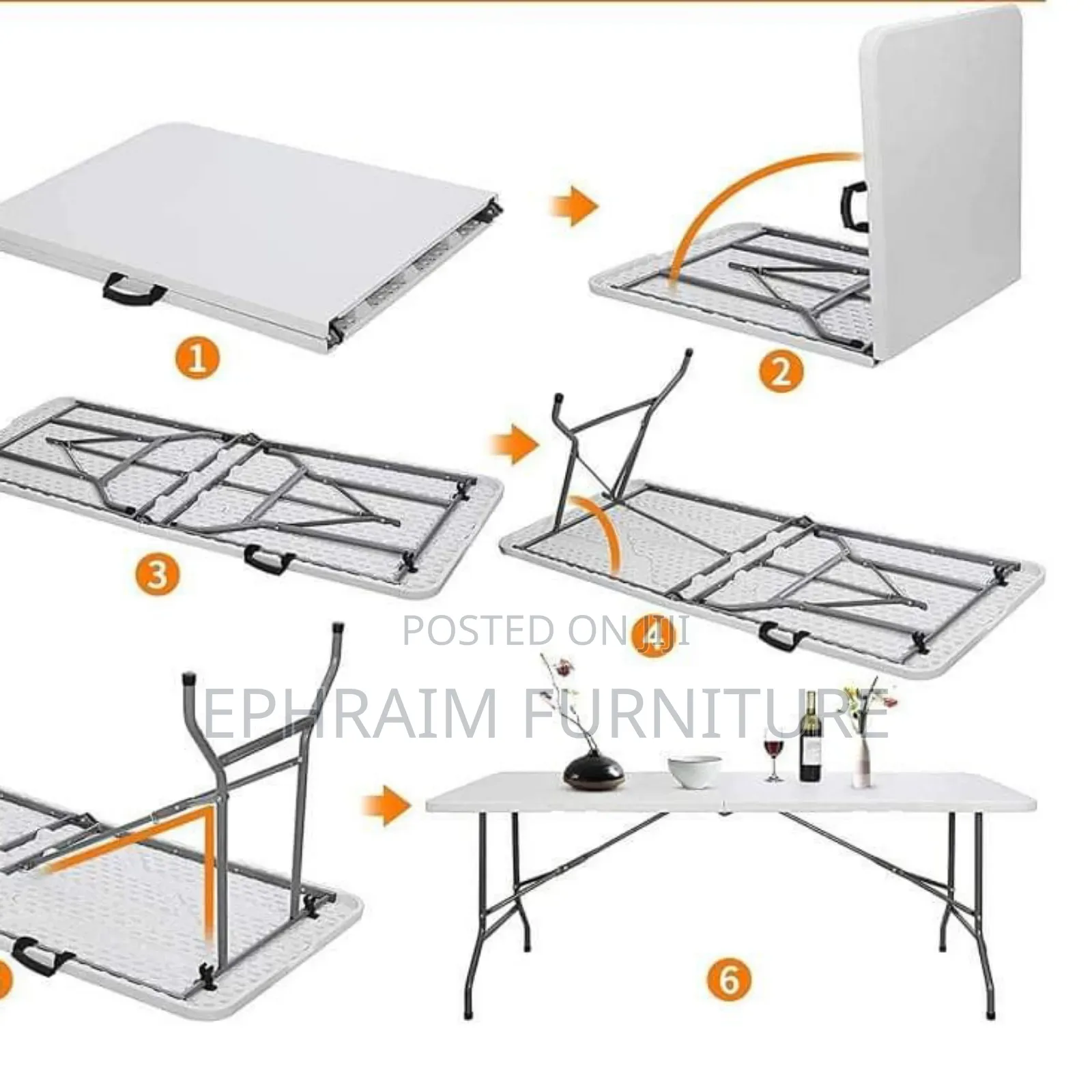 1

2

3

4

POSTED ON JIJI

EPHRAIM FURNITURE

6