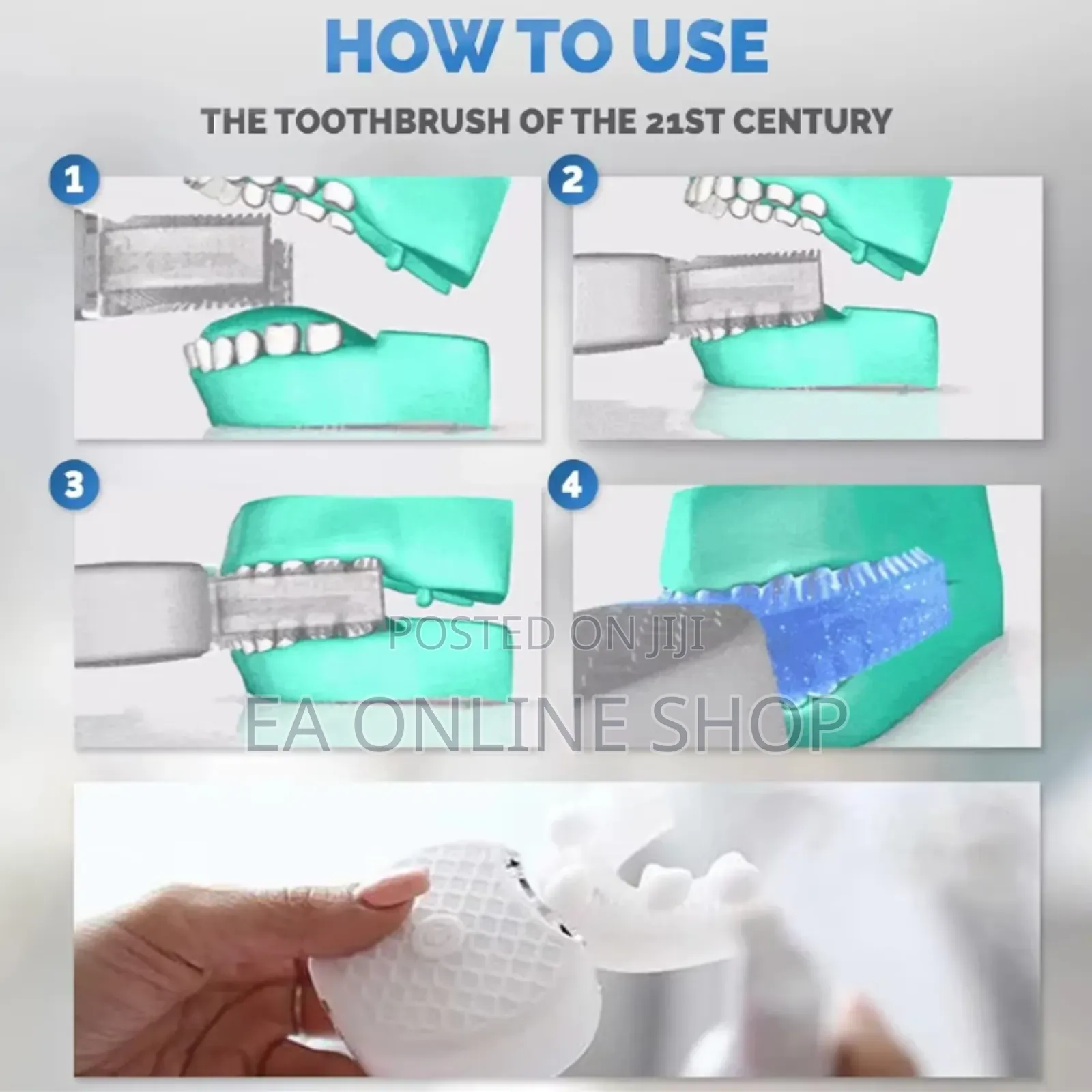 HOW TO USE

THE TOOTHBRUSH OF THE 21ST CENTURY

1

2

3

4

POSTED ON JIJI

EA ONLINE SHOP