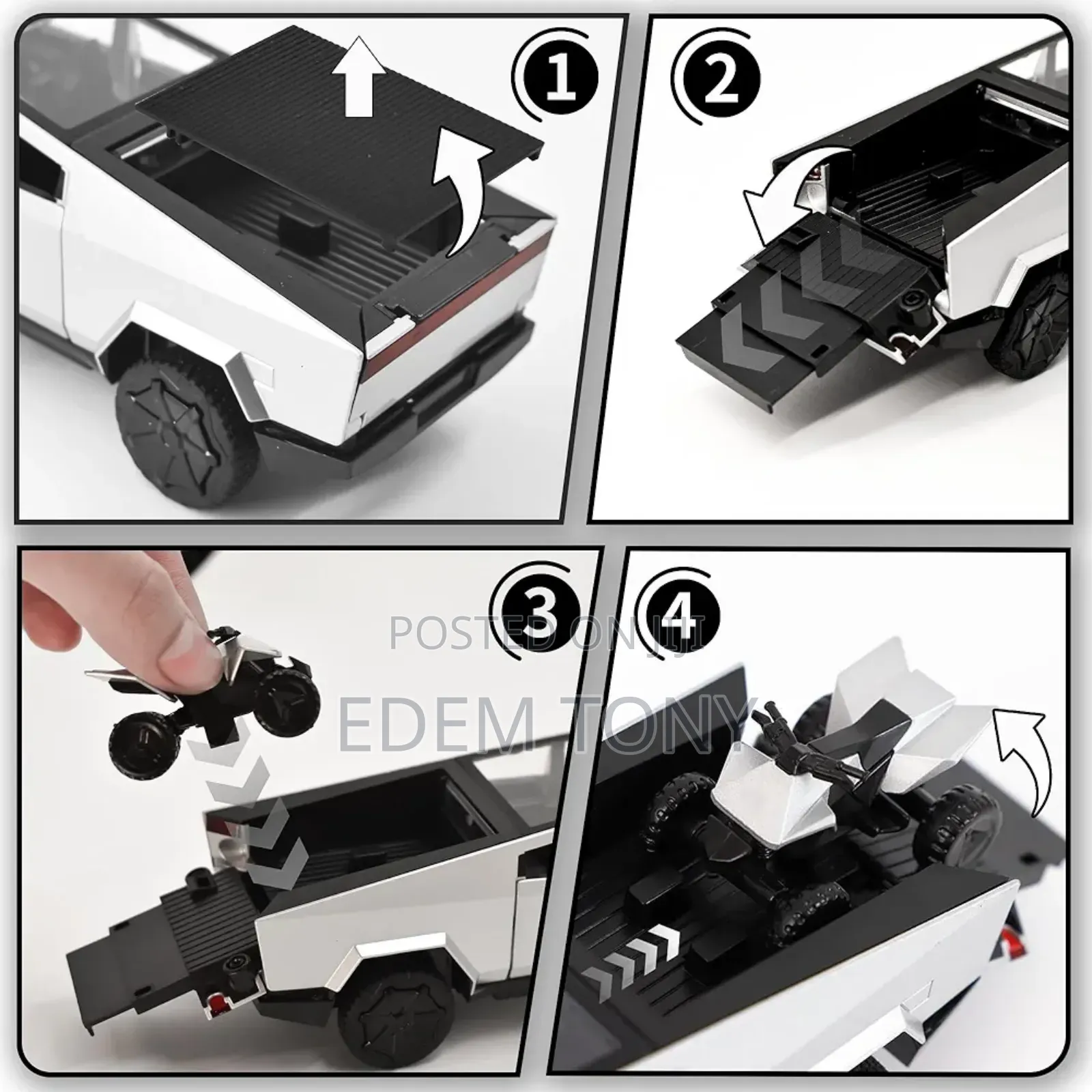 1
2
3
4
POSTED ON JIJI
EDEM TONY