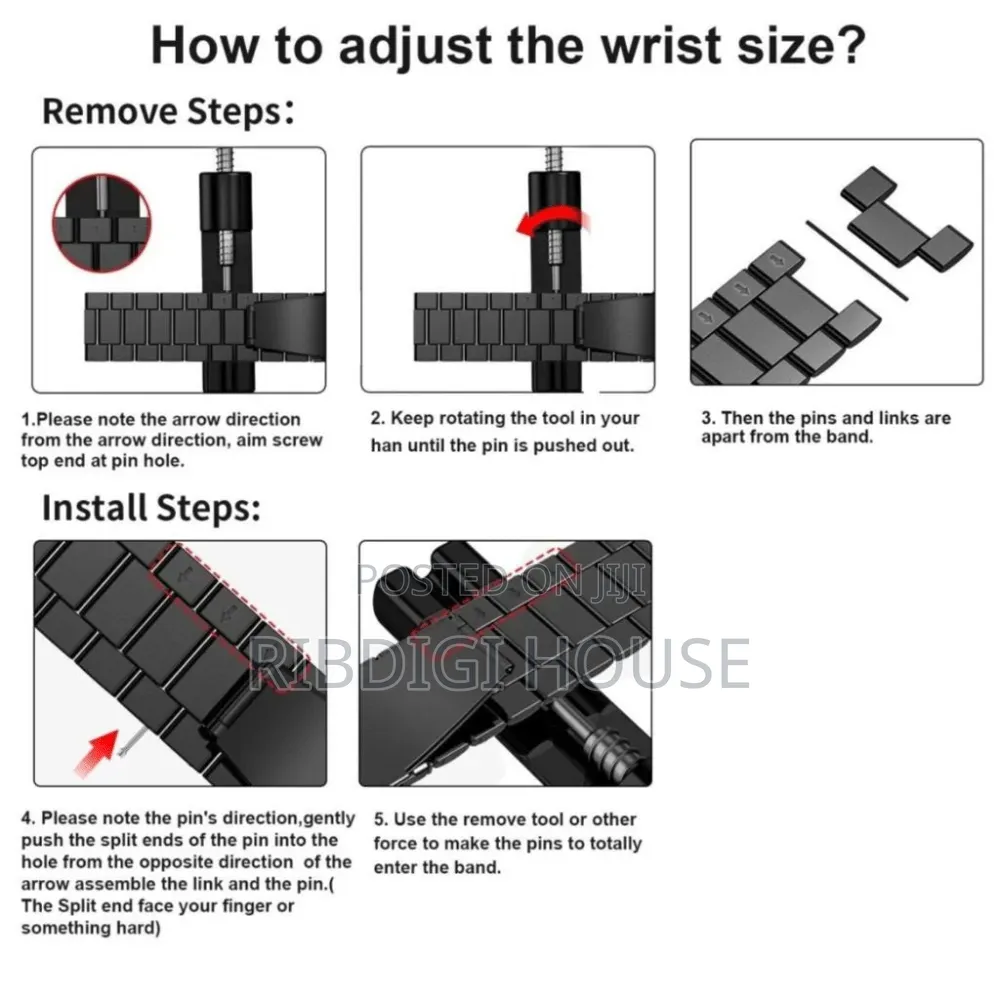 How to adjust the wrist size?

Remove Steps:

1.Please note the arrow direction from the arrow direction, aim screw top end at pin hole.

2. Keep rotating the tool in your han until the pin is pushed out.

3. Then the pins and links are apart from the band.

Install Steps:

POSTED ON JIJI

RIBDIGI HOUSE

4. Please note the pin's direction,gently push the split ends of the pin into the hole from the opposite direction of the arrow assemble the link and the pin.( The Split end face your finger or something hard)

5. Use the remove tool or other force to make the pins to totally enter the band.