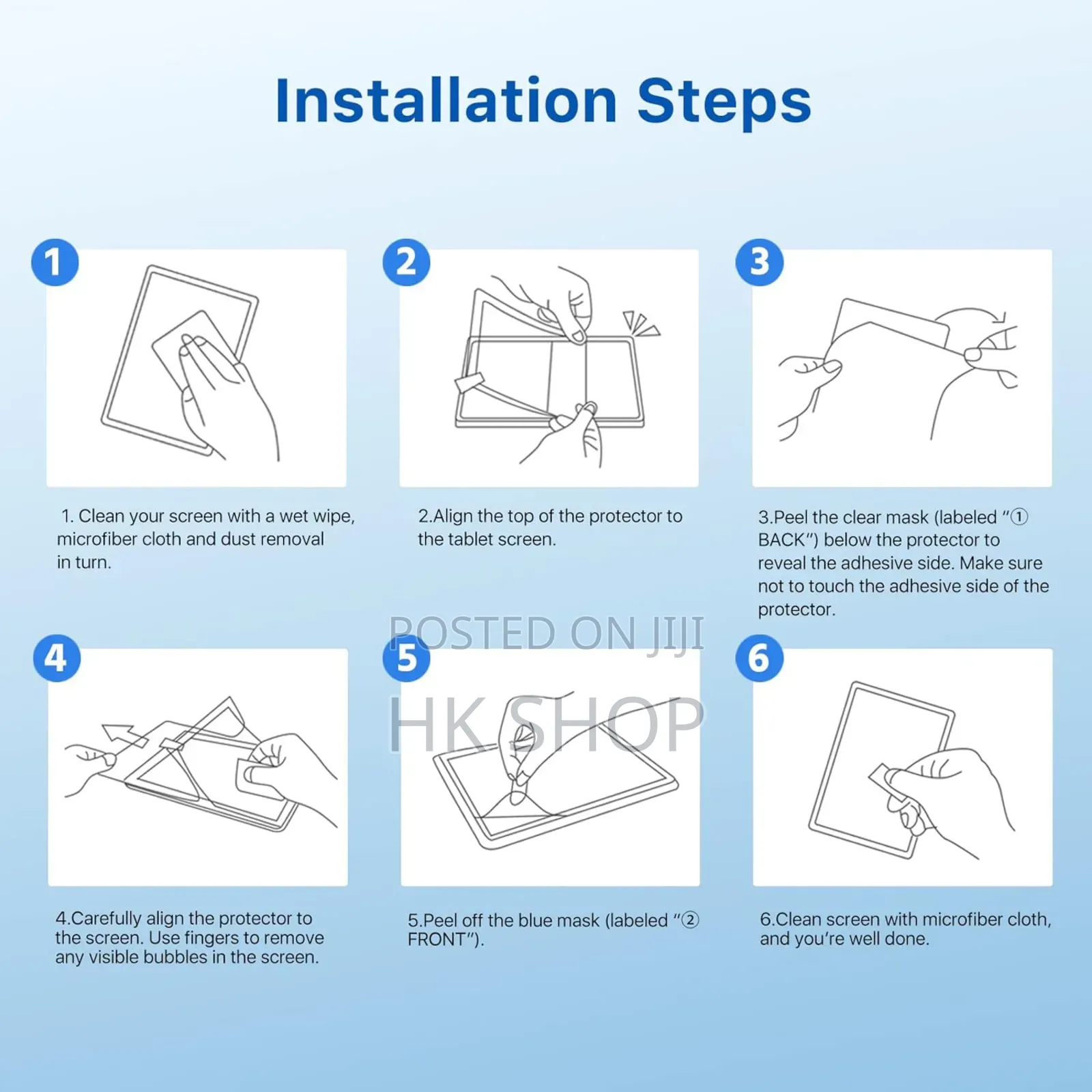 Installation Steps

1

1. Clean your screen with a wet wipe, microfiber cloth and dust removal in turn.

2

2.Align the top of the protector to the tablet screen.

3

3.Peel the clear mask (labeled "① BACK") below the protector to reveal the adhesive side. Make sure not to touch the adhesive side of the protector.

POSTED ON JIJI

HK SHOP

4

4.Carefully align the protector to the screen. Use fingers to remove any visible bubbles in the screen.

5

5.Peel off the blue mask (labeled "② FRONT").

6

6.Clean screen with microfiber cloth, and you're well done.