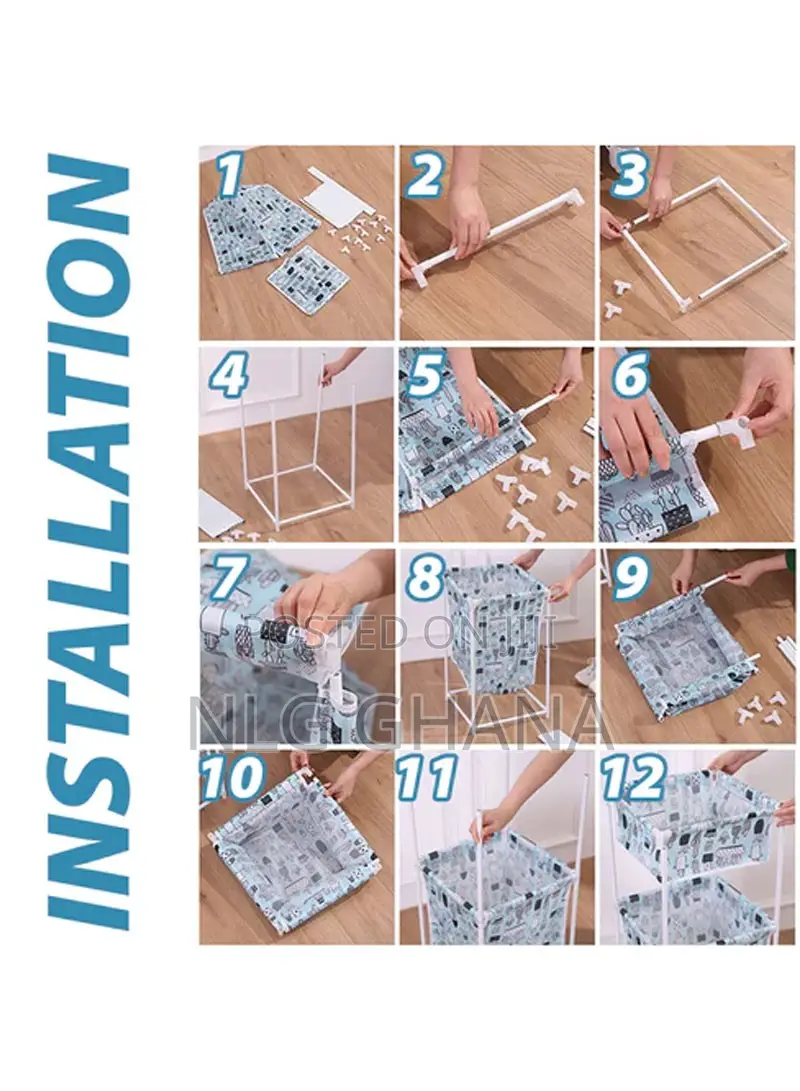 INSTALLATION

1

2

3

4

5

6

7

8

9

10

11

12

POSTED ON JIJI

NLG GHANA