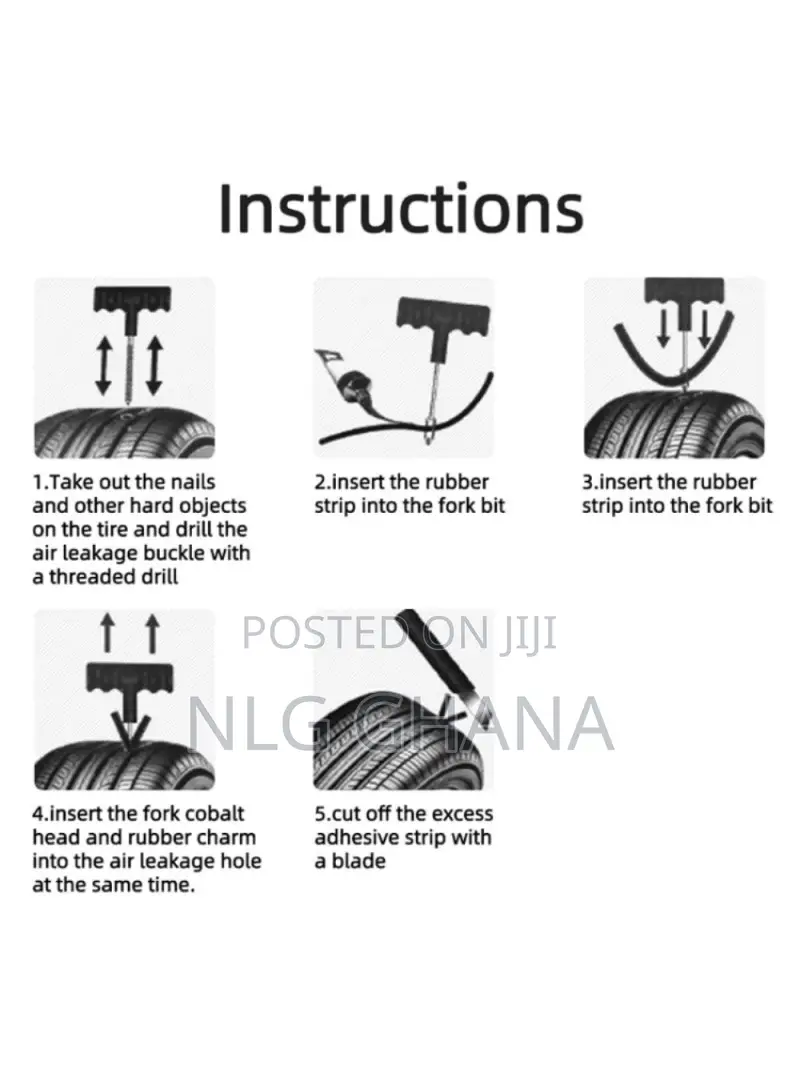 Instructions

1.Take out the nails and other hard objects on the tire and drill the air leakage buckle with a threaded drill

2.insert the rubber strip into the fork bit

3.insert the rubber strip into the fork bit

POSTED ON JIJI

NLG GHANA

4.insert the fork cobalt head and rubber charm into the air leakage hole at the same time.

5.cut off the excess adhesive strip with a blade