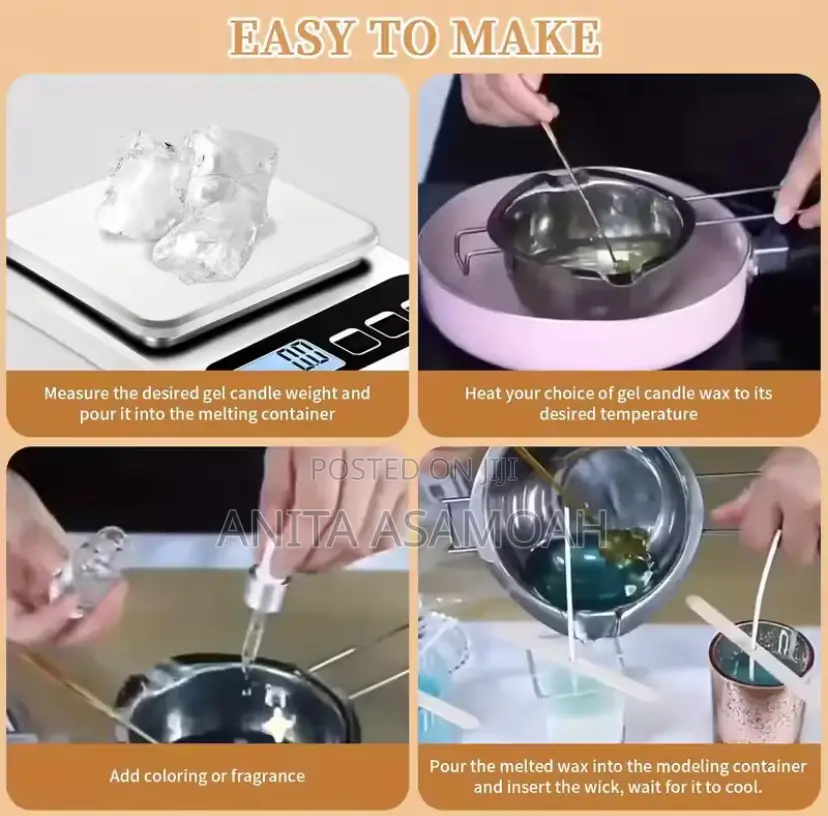 EASY TO MAKE

Measure the desired gel candle weight and pour it into the melting container

Heat your choice of gel candle wax to its desired temperature

POSTED ON JIJI
ANITA ASAMOAH

Add coloring or fragrance

Pour the melted wax into the modeling container and insert the wick, wait for it to cool.