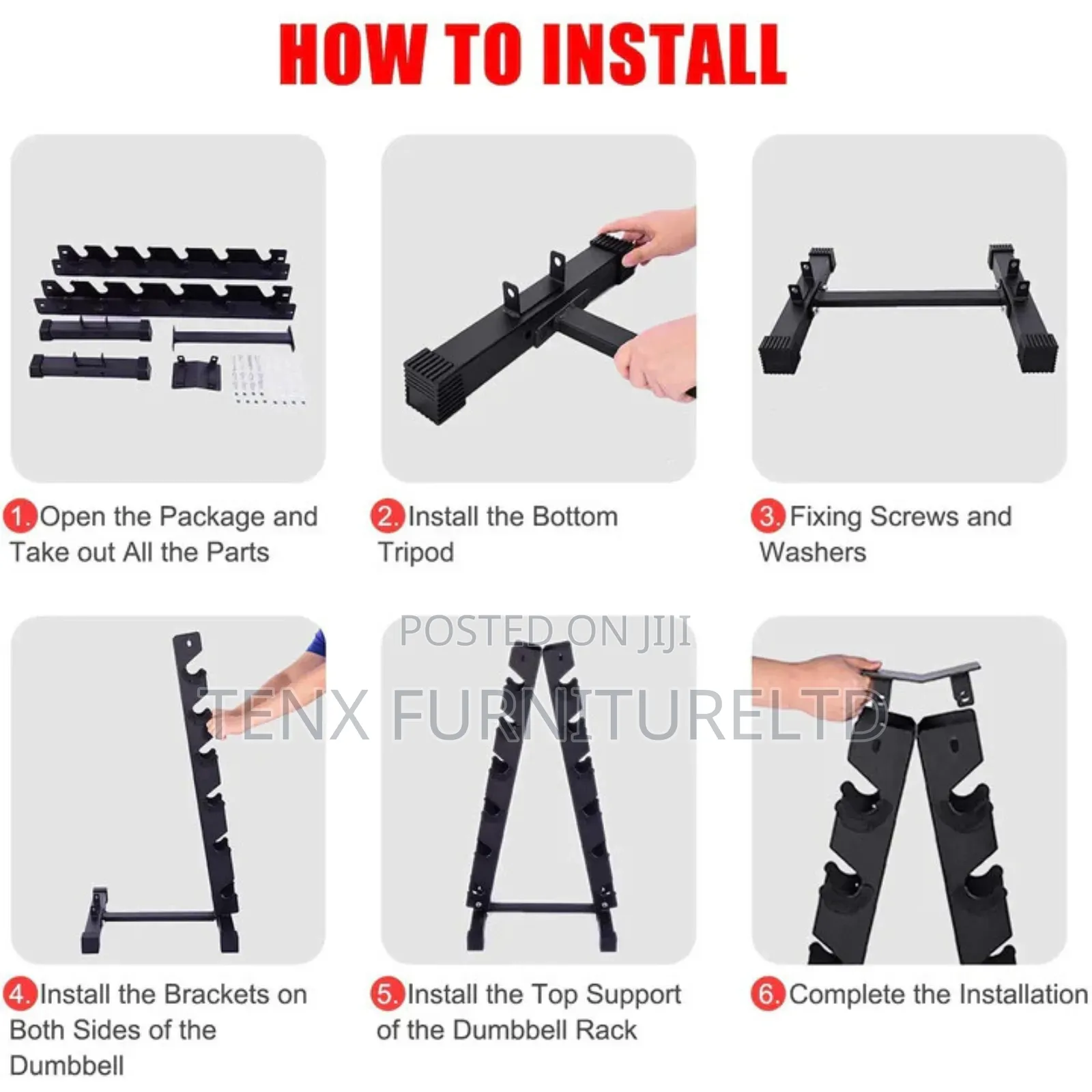 HOW TO INSTALL

1. Open the Package and Take out All the Parts

2. Install the Bottom Tripod

3. Fixing Screws and Washers

POSTED ON JIJI

TENX FURNITURELTD

4. Install the Brackets on Both Sides of the Dumbbell

5. Install the Top Support of the Dumbbell Rack

6. Complete the Installation