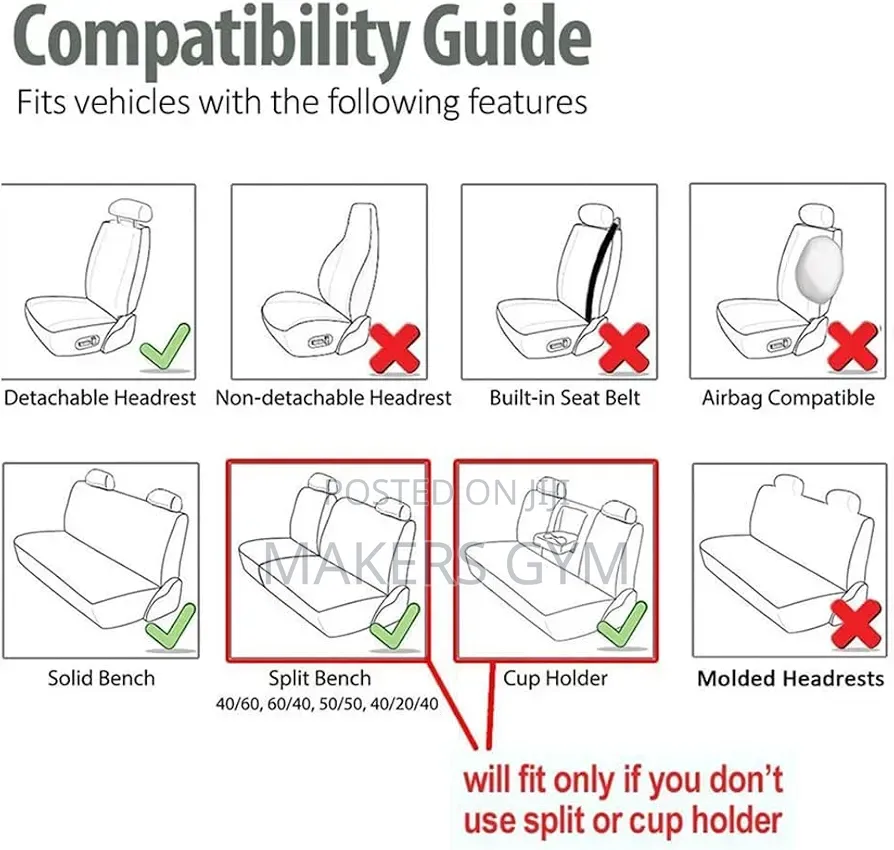 Compatibility Guide

Fits vehicles with the following features

Detachable Headrest

Non-detachable Headrest

Built-in Seat Belt

Airbag Compatible

POSTED ON JIJI

MAKERS GYM

Solid Bench

Split Bench
40/60, 60/40, 50/50, 40/20/40

Cup Holder

Molded Headrests

will fit only if you don't use split or cup holder