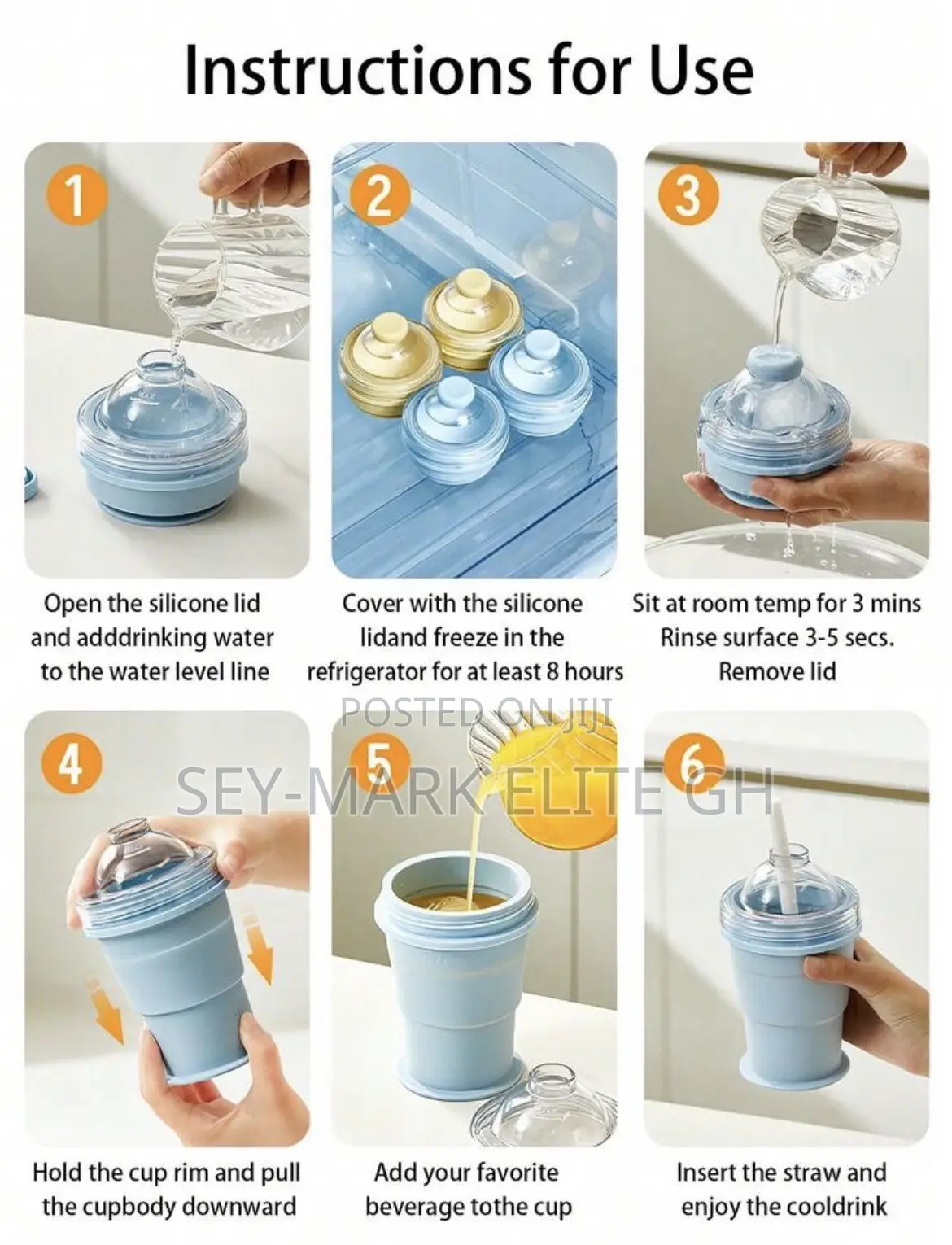 Instructions for Use

1

Open the silicone lid and adddrinking water to the water level line

2

Cover with the silicone lidand freeze in the refrigerator for at least 8 hours

3

Sit at room temp for 3 mins Rinse surface 3-5 secs. Remove lid

POSTED ON JIJI

SEY-MARK ELITE GH

4

Hold the cup rim and pull the cupbody downward

5

Add your favorite beverage tothe cup

6

Insert the straw and enjoy the cooldrink